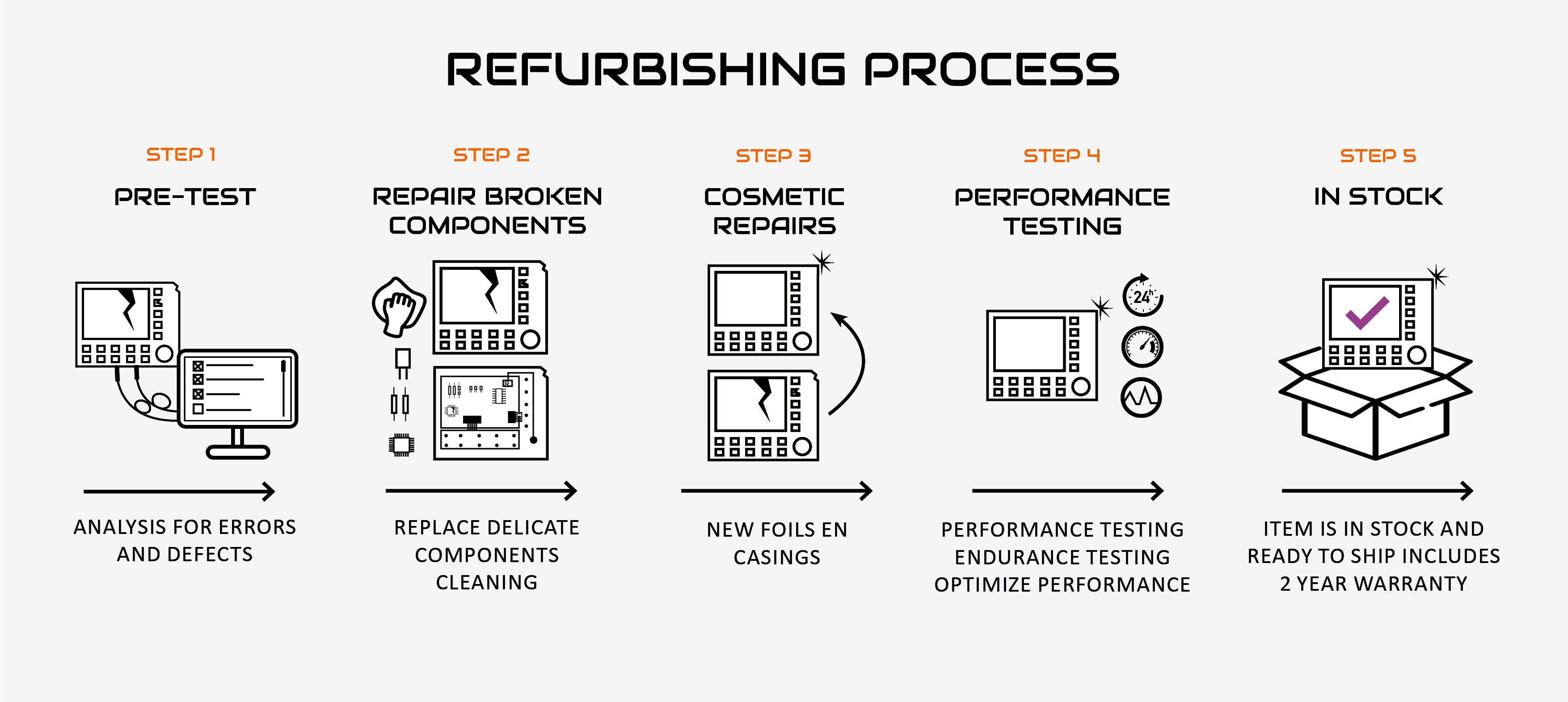 REFURBISHING PROCESS

STEP 1

PRE-TEST

ANALYSIS FOR ERRORS AND DEFECTS

STEP 2

REPAIR BROKEN COMPONENTS

REPLACE DELICATE COMPONENTS CLEANING

STEP 3

COSMETIC REPAIRS

NEW FOILS EN CASINGS

STEP 4

PERFORMANCE TESTING

24h

PERFORMANCE TESTING ENDURANCE TESTING OPTIMIZE PERFORMANCE

STEP 5

IN STOCK

ITEM IS IN STOCK AND READY TO SHIP INCLUDES 2 YEAR WARRANTY